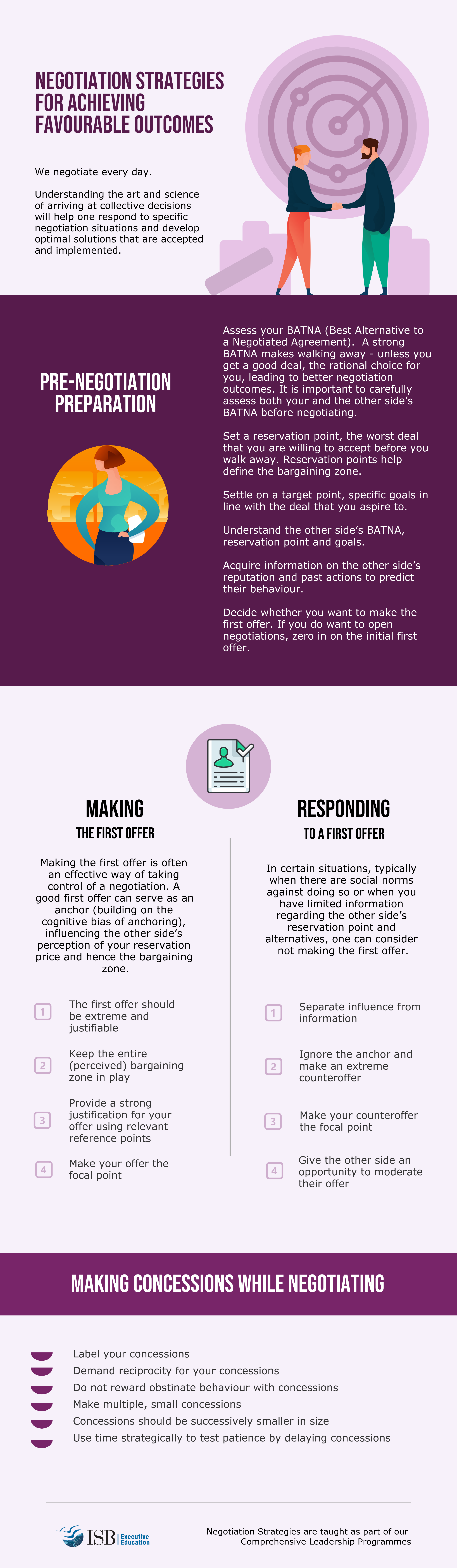 NEGOTIATION STRATEGIES FOR ACHIEVING FAVOURABLE OUTCOMES

We negotiate every day.

Understanding the art and science of arriving at collective decisions will help one respond to specific negotiation situations and develop optimal solutions that are accepted and implemented.

PRE-NEGOTIATION PREPARATION

Assess your BATNA (Best Alternative to a Negotiated Agreement). A strong BATNA makes walking away - unless you get a good deal, the rational choice for you, leading to better negotiation outcomes. It is important to carefully assess both your and the other side's BATNA before negotiating.

Set a reservation point, the worst deal that you are willing to accept before you walk away. Reservation points help define the bargaining zone.

Settle on a target point, specific goals in line with the deal that you aspire to.

Understand the other side's BATNA, reservation point and goals.

Acquire information on the other side's reputation and past actions to predict their behaviour.

Decide whether you want to make the first offer. If you do want to open negotiations, zero in on the initial first offer.

MAKING
THE FIRST OFFER

Making the first offer is often an effective way of taking control of a negotiation. A good first offer can serve as an anchor (building on the cognitive bias of anchoring), influencing the other side's perception of your reservation price and hence the bargaining zone.

1 The first offer should be extreme and justifiable

2 Keep the entire (perceived) bargaining zone in play

3 Provide a strong justification for your offer using relevant reference points

4 Make your offer the focal point

RESPONDING
TO A FIRST OFFER

In certain situations, typically when there are social norms against doing so or when you have limited information regarding the other side's reservation point and alternatives, one can consider not making the first offer.

1 Separate influence from information

2 Ignore the anchor and make an extreme counteroffer

3 Make your counteroffer the focal point

4 Give the other side an opportunity to moderate their offer

MAKING CONCESSIONS WHILE NEGOTIATING

Label your concessions
Demand reciprocity for your concessions
Do not reward obstinate behaviour with concessions
Make multiple, small concessions
Concessions should be successively smaller in size
Use time strategically to test patience by delaying concessions

ISB Executive Education

Negotiation Strategies are taught as part of our Comprehensive Leadership Programmes