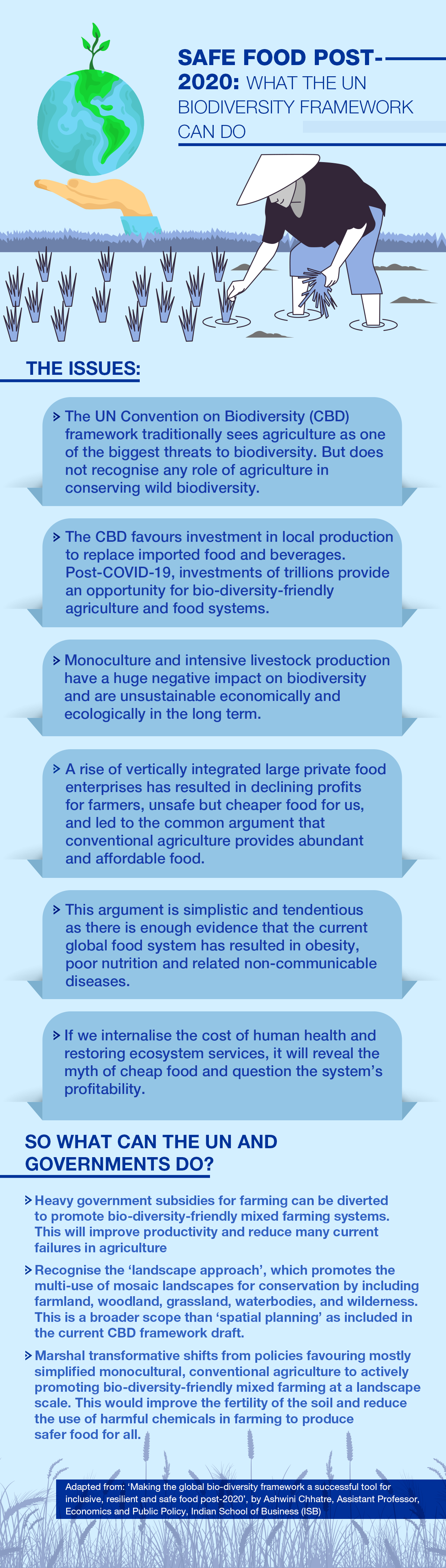 SAFE FOOD POST-2020: WHAT THE UN BIODIVERSITY FRAMEWORK CAN DO

THE ISSUES:

> The UN Convention on Biodiversity (CBD) framework traditionally sees agriculture as one of the biggest threats to biodiversity. But does not recognise any role of agriculture in conserving wild biodiversity.

> The CBD favours investment in local production to replace imported food and beverages. Post-COVID-19, investments of trillions provide an opportunity for bio-diversity-friendly agriculture and food systems.

> Monoculture and intensive livestock production have a huge negative impact on biodiversity and are unsustainable economically and ecologically in the long term.

> A rise of vertically integrated large private food enterprises has resulted in declining profits for farmers, unsafe but cheaper food for us, and led to the common argument that conventional agriculture provides abundant and affordable food.

> This argument is simplistic and tendentious as there is enough evidence that the current global food system has resulted in obesity, poor nutrition and related non-communicable diseases.

> If we internalise the cost of human health and restoring ecosystem services, it will reveal the myth of cheap food and question the system's profitability.

SO WHAT CAN THE UN AND GOVERNMENTS DO?

> Heavy government subsidies for farming can be diverted to promote bio-diversity-friendly mixed farming systems. This will improve productivity and reduce many current failures in agriculture

> Recognise the 'landscape approach', which promotes the multi-use of mosaic landscapes for conservation by including farmland, woodland, grassland, waterbodies, and wilderness. This is a broader scope than 'spatial planning' as included in the current CBD framework draft.

> Marshal transformative shifts from policies favouring mostly simplified monocultural, conventional agriculture to actively promoting bio-diversity-friendly mixed farming at a landscape scale. This would improve the fertility of the soil and reduce the use of harmful chemicals in farming to produce safer food for all.

Adapted from: 'Making the global bio-diversity framework a successful tool for inclusive, resilient and safe food post-2020', by Ashwini Chhatre, Assistant Professor, Economics and Public Policy, Indian School of Business (ISB)